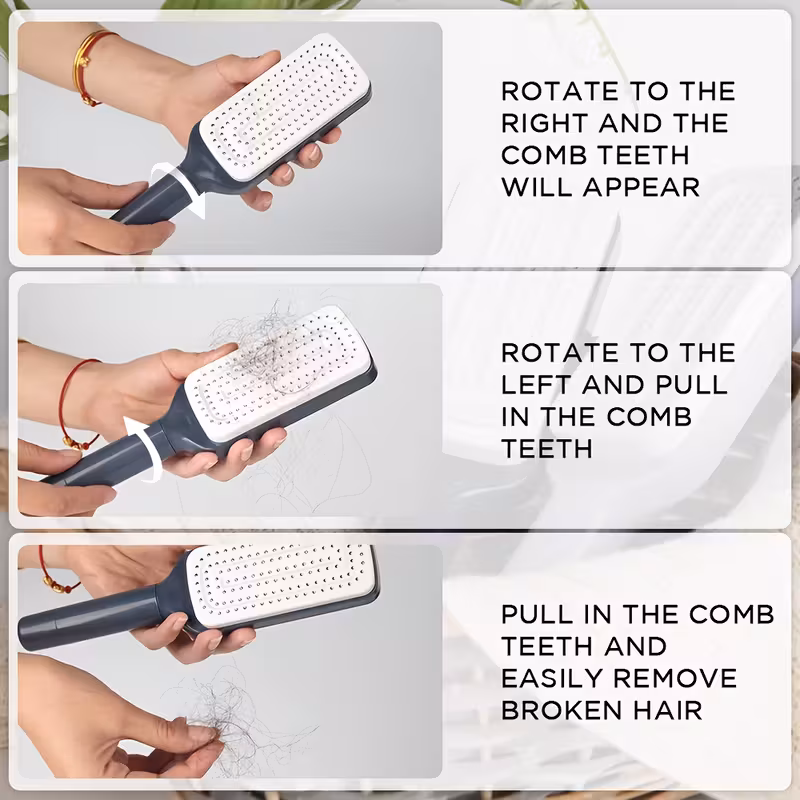 ROTATE TO THE RIGHT AND THE COMB TEETH WILL APPEAR

ROTATE TO THE LEFT AND PULL IN THE COMB TEETH

PULL IN THE COMB TEETH AND EASILY REMOVE BROKEN HAIR